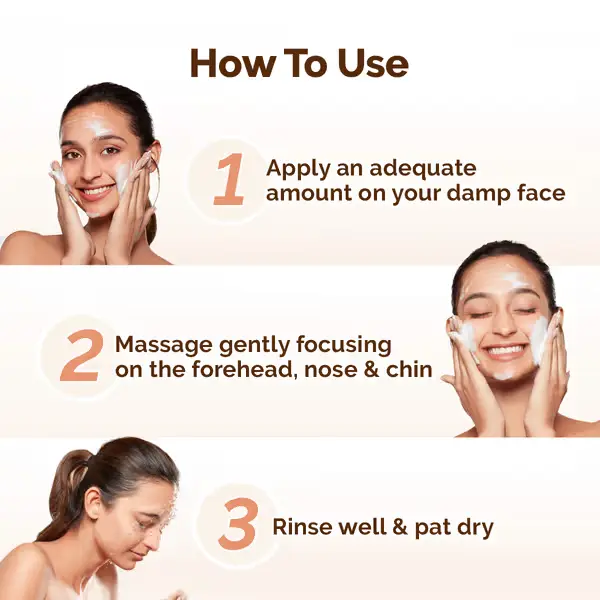 How To Use

1 Apply an adequate amount on your damp face

2 Massage gently focusing on the forehead, nose & chin

3 Rinse well & pat dry